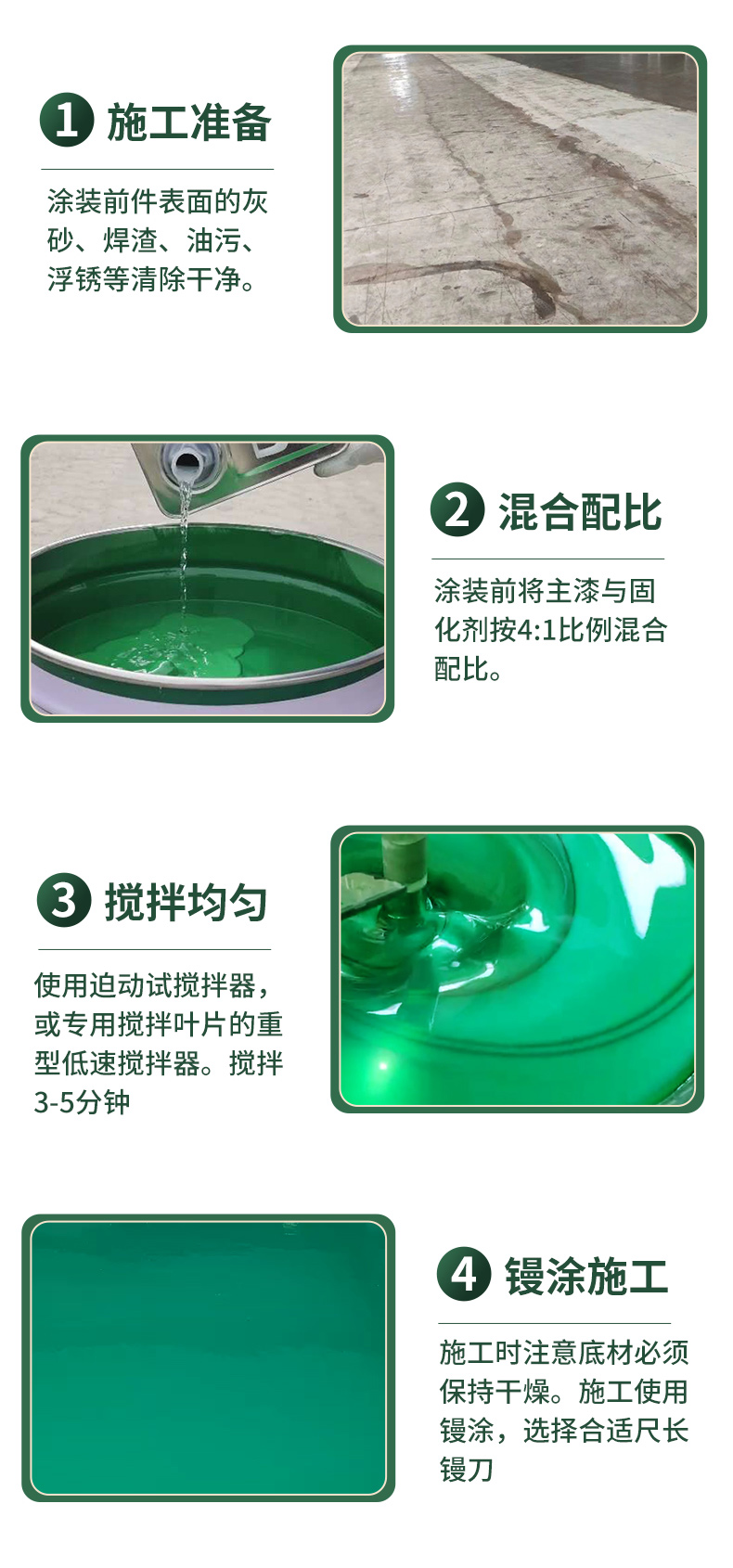 1 施工准备

涂装前件表面的灰砂、焊渣、油污、浮锈等清除干净。

2 混合配比

涂装前将主漆与固化剂按4:1比例混合配比。

3 搅拌均匀

使用迫动试搅拌器，或专用搅拌叶片的重型低速搅拌器。搅拌3-5分钟

4 镘涂施工

施工时注意底材必须保持干燥。施工使用镘涂，选择合适尺长镘刀